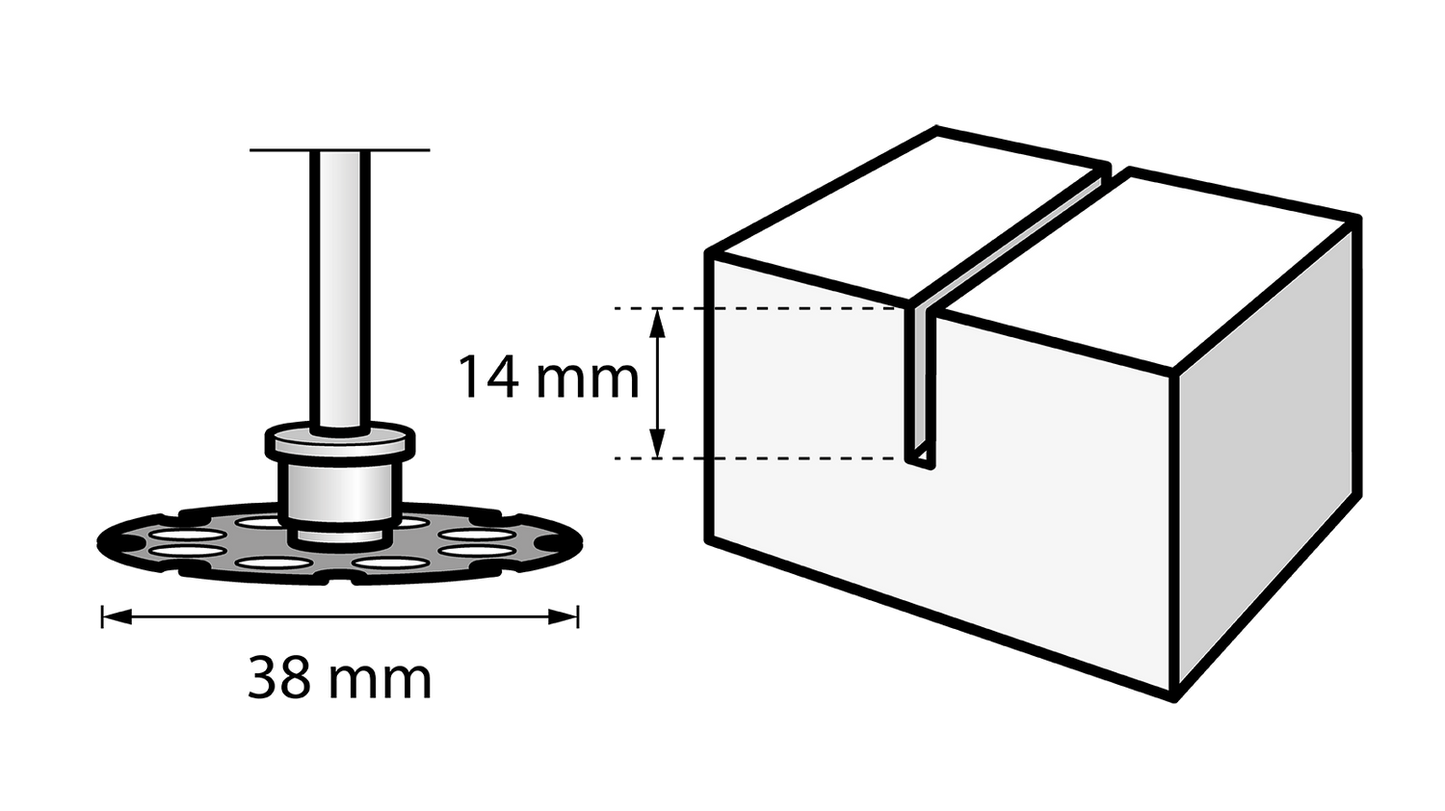 14 mm

38 mm